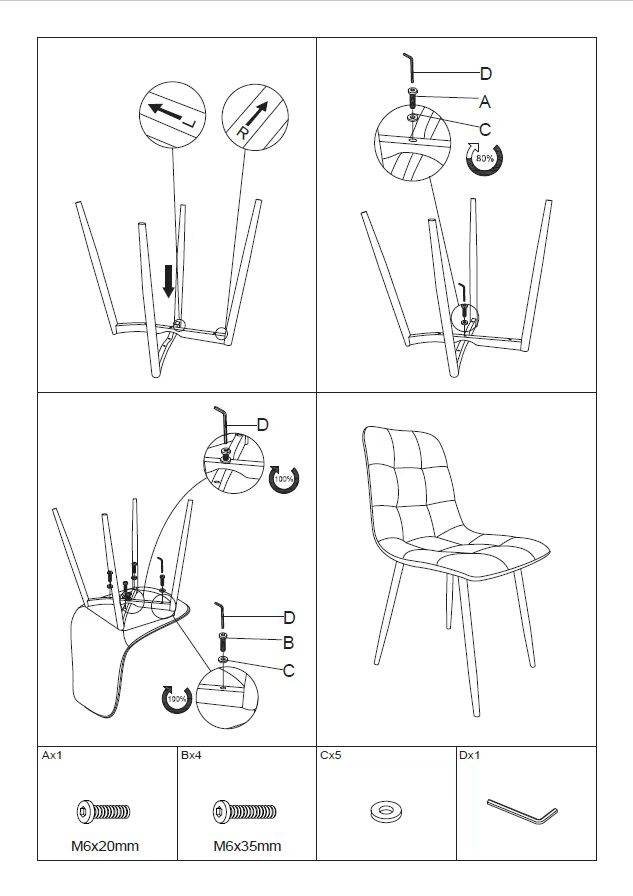 L

R

D

A

C

80%

D

100%

D

B

C

100%

| Ax1 | Bx4 | Cx5 | Dx1 |
|---|---|---|---|
| M6x20mm | M6x35mm | | |