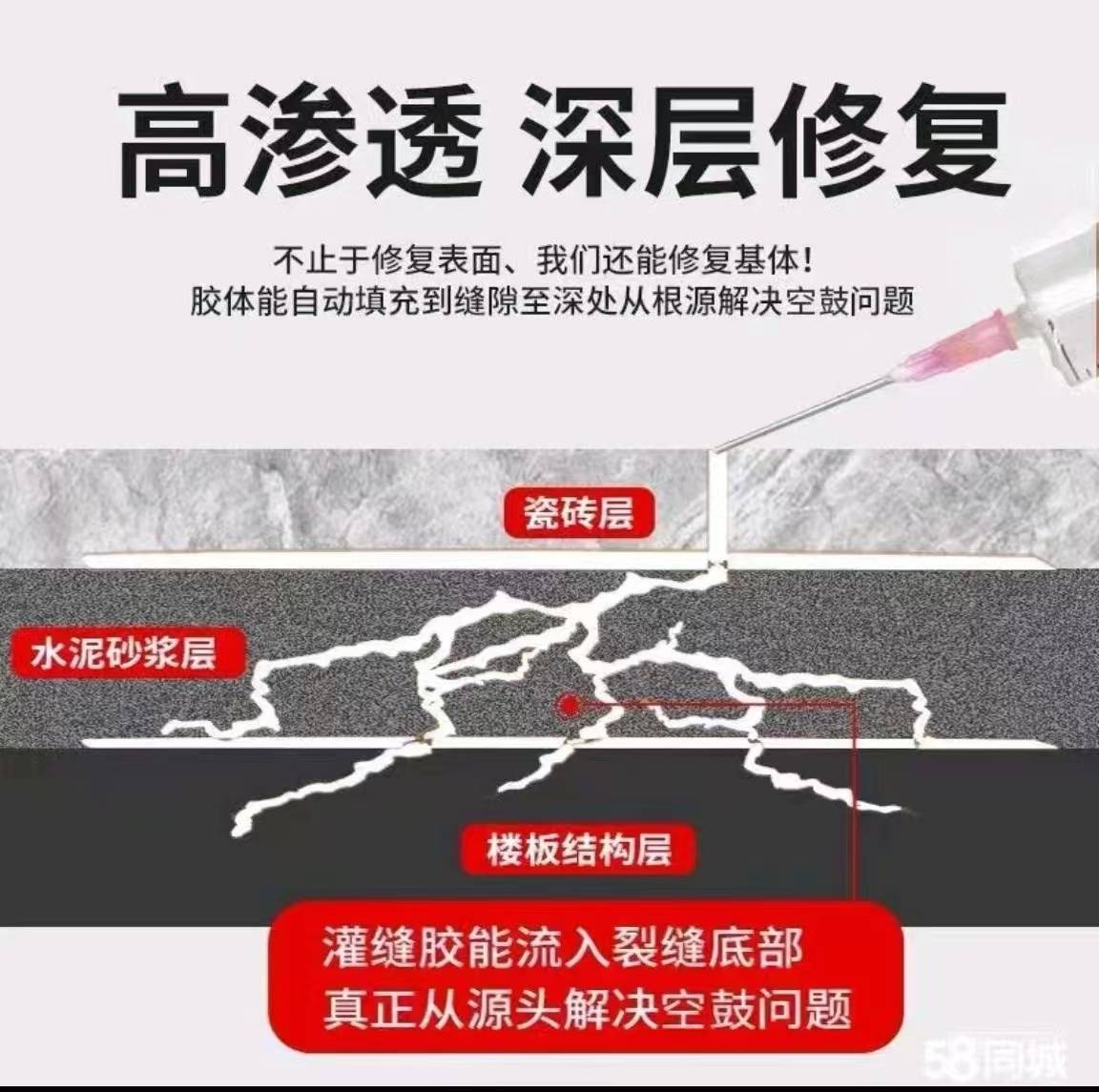 高渗透 深层修复

不止于修复表面、我们还能修复基体!
胶体能自动填充到缝隙至深处从根源解决空鼓问题

瓷砖层

水泥砂浆层

楼板结构层

灌缝胶能流入裂缝底部
真正从源头解决空鼓问题

58同城