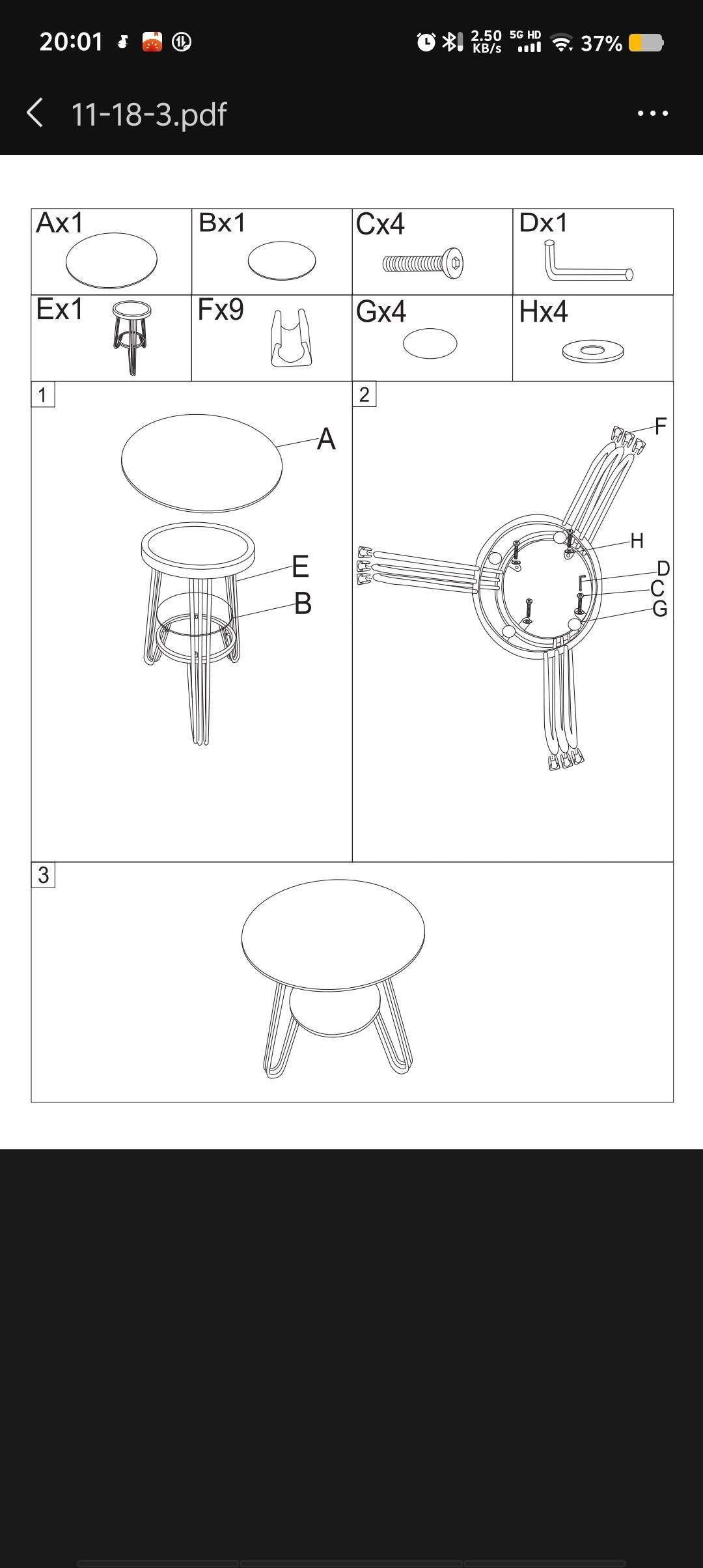 20:01 2.50 KB/s 5G HD 37%

11-18-3.pdf

| Ax1 | Bx1 | Cx4 | Dx1 |
|---|---|---|---|
| Ex1 | Fx9 | Gx4 | Hx4 |

1

A
E
B

2

F
H
D
C
G

3