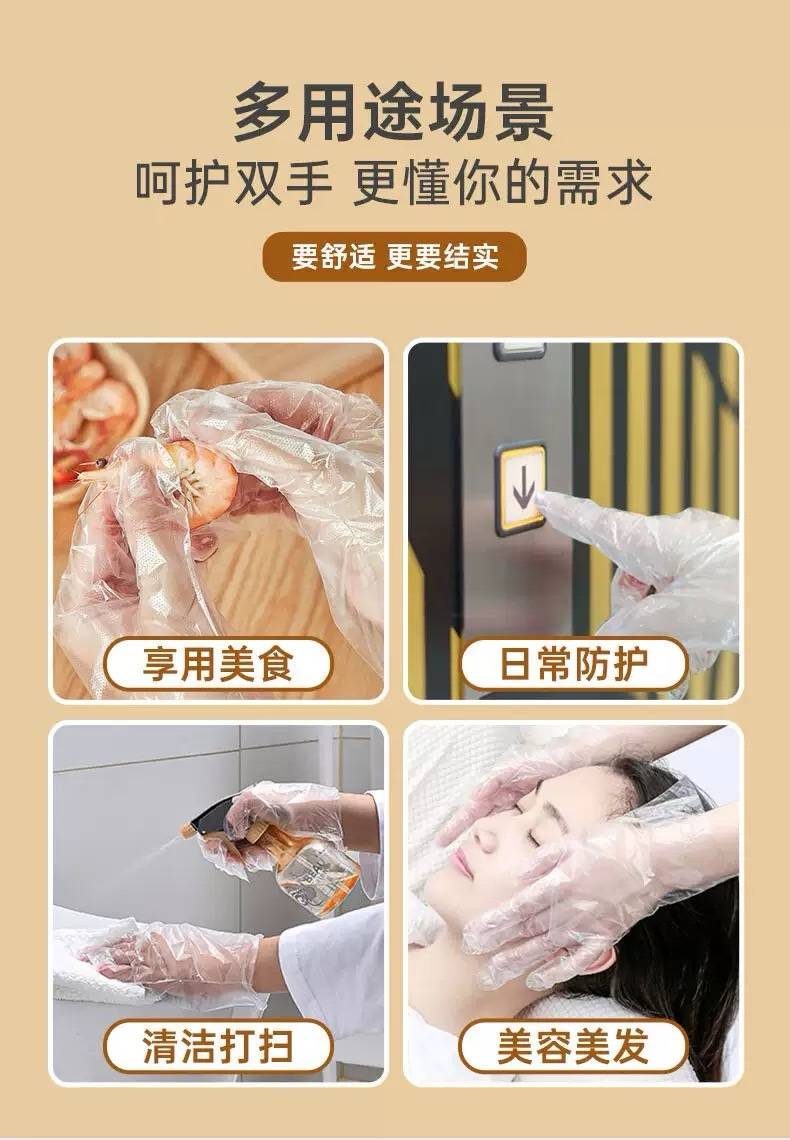 多用途场景
呵护双手 更懂你的需求

要舒适 更要结实

享用美食

日常防护

清洁打扫

美容美发