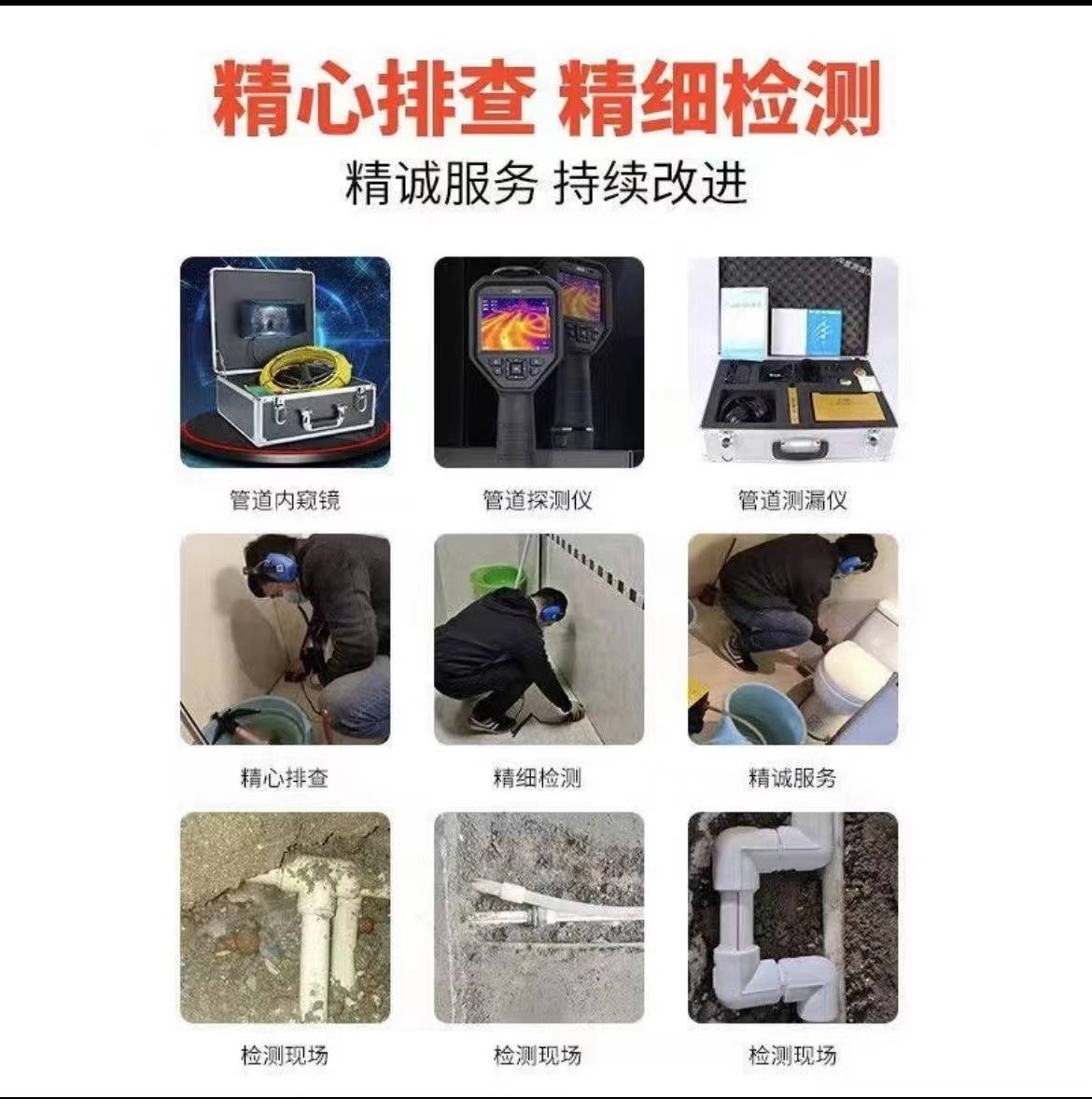 精心排查 精细检测

精诚服务 持续改进

管道内窥镜

管道探测仪

管道测漏仪

精心排查

精细检测

精诚服务

检测现场

检测现场

检测现场