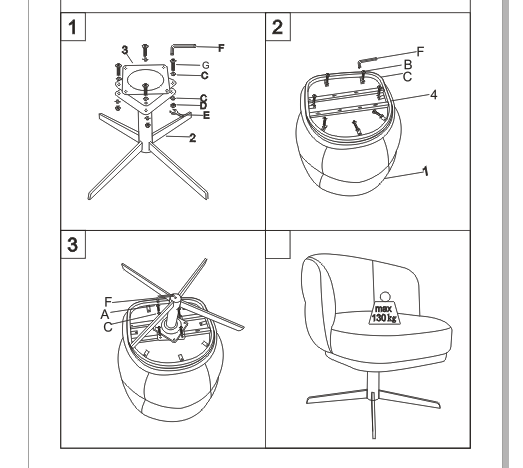 1

3
F
G
C
C
D
E
2

2

F
B
C
4
1

3

F
A
C

max
130 kg